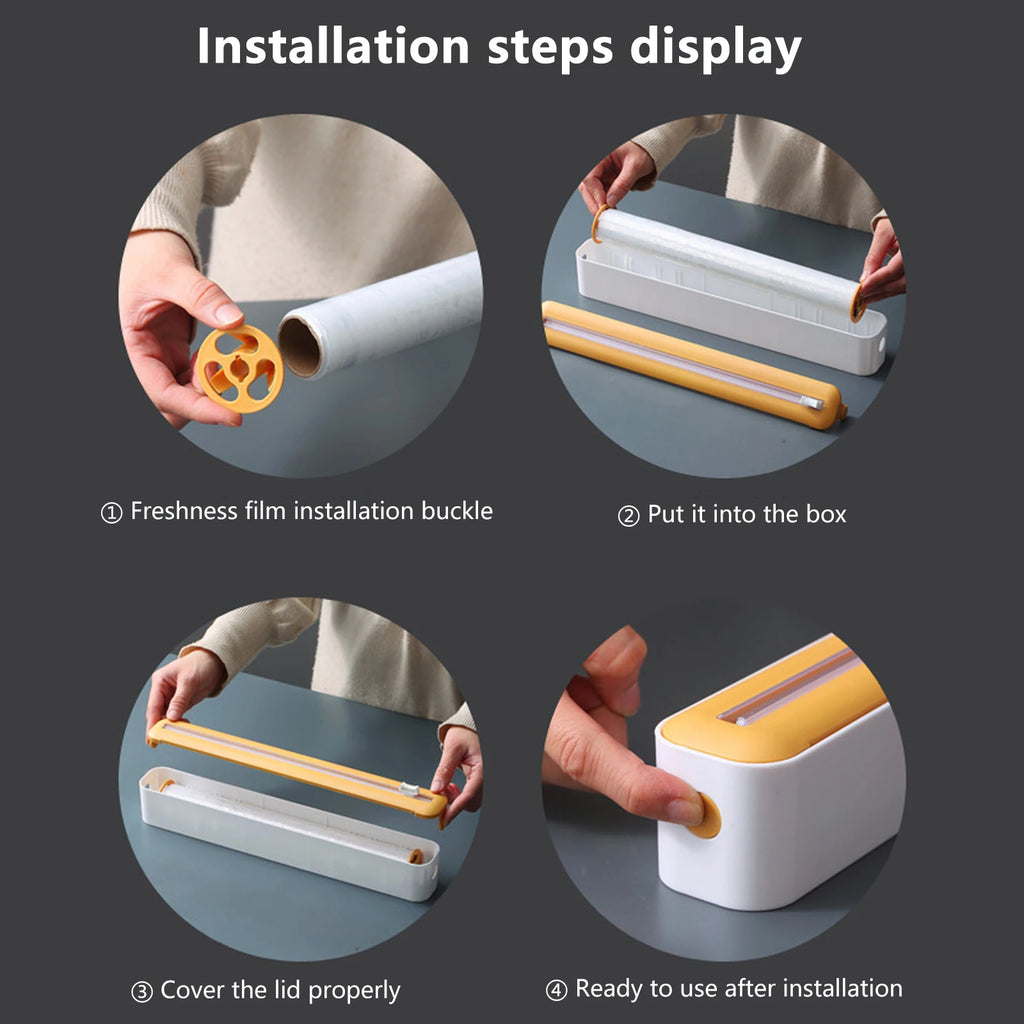 Installation steps display

① Freshness film installation buckle

② Put it into the box

③ Cover the lid properly

④ Ready to use after installation