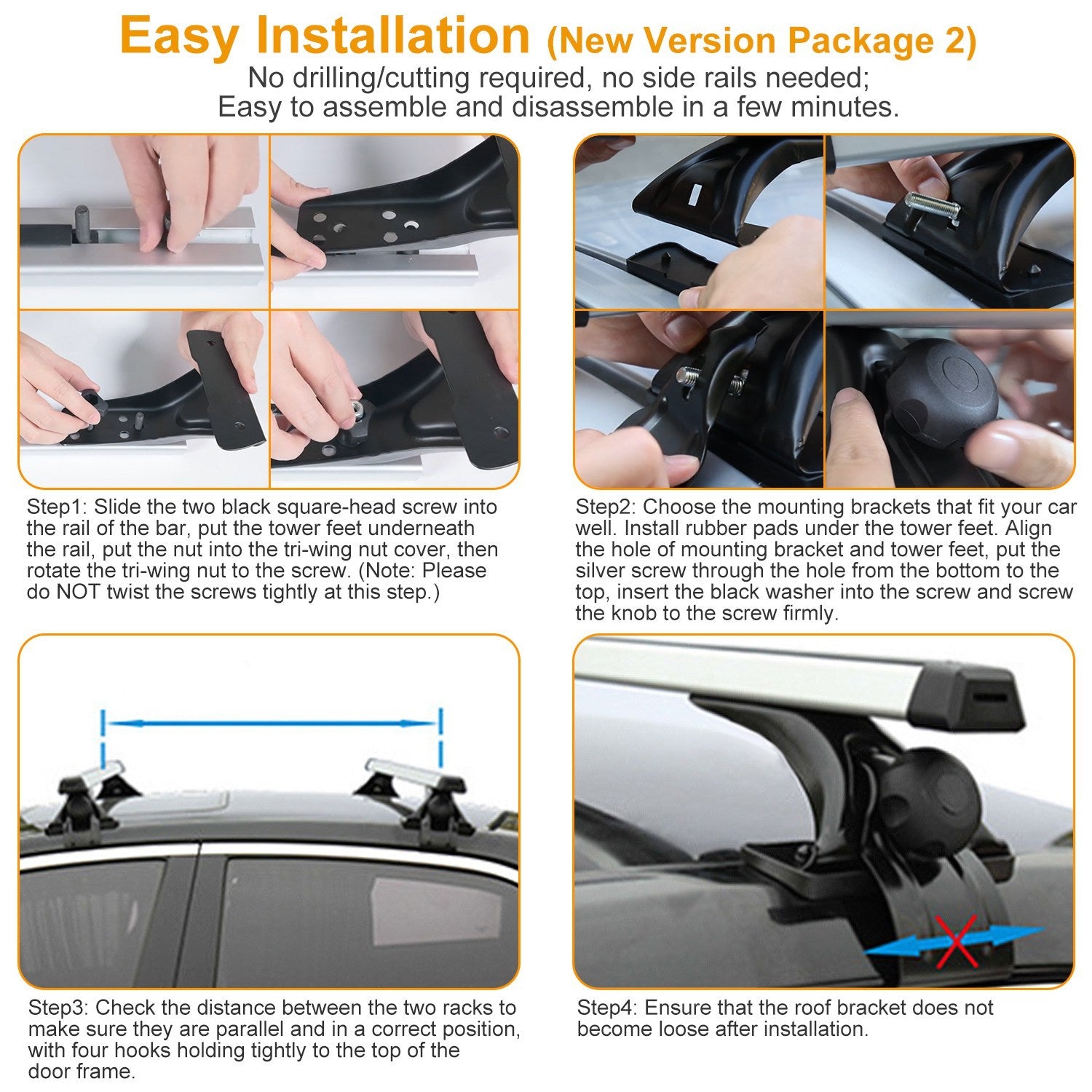 Easy Installation (New Version Package 2)
No drilling/cutting required, no side rails needed;
Easy to assemble and disassemble in a few minutes.

Step1: Slide the two black square-head screw into the rail of the bar, put the tower feet underneath the rail, put the nut into the tri-wing nut cover, then rotate the tri-wing nut to the screw. (Note: Please do NOT twist the screws tightly at this step.)

Step2: Choose the mounting brackets that fit your car well. Install rubber pads under the tower feet. Align the hole of mounting bracket and tower feet, put the silver screw through the hole from the bottom to the top, insert the black washer into the screw and screw the knob to the screw firmly.

Step3: Check the distance between the two racks to make sure they are parallel and in a correct position, with four hooks holding tightly to the top of the door frame.

Step4: Ensure that the roof bracket does not become loose after installation.