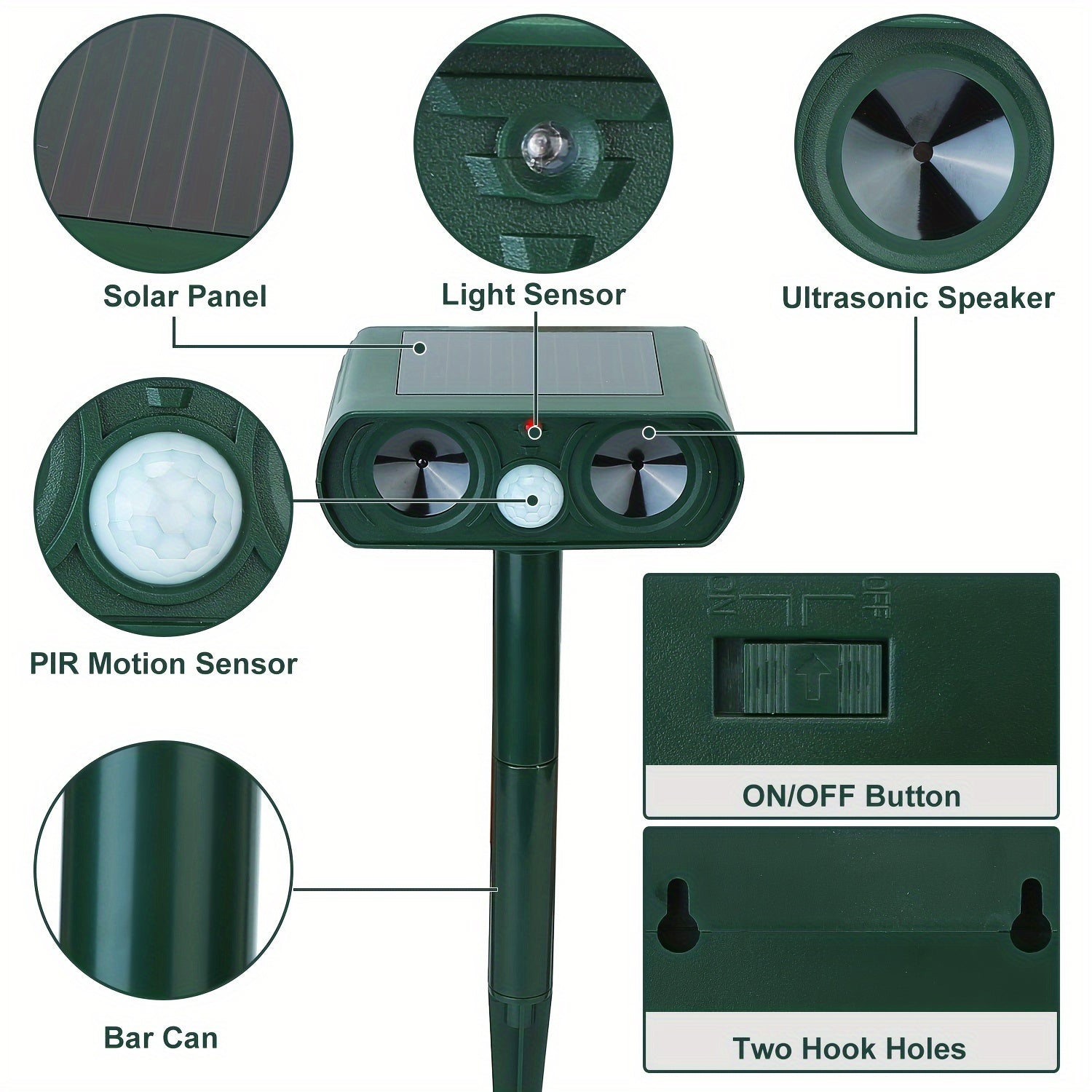 Solar Panel

Light Sensor

Ultrasonic Speaker

PIR Motion Sensor

ON OFF

ON/OFF Button

Bar Can

Two Hook Holes