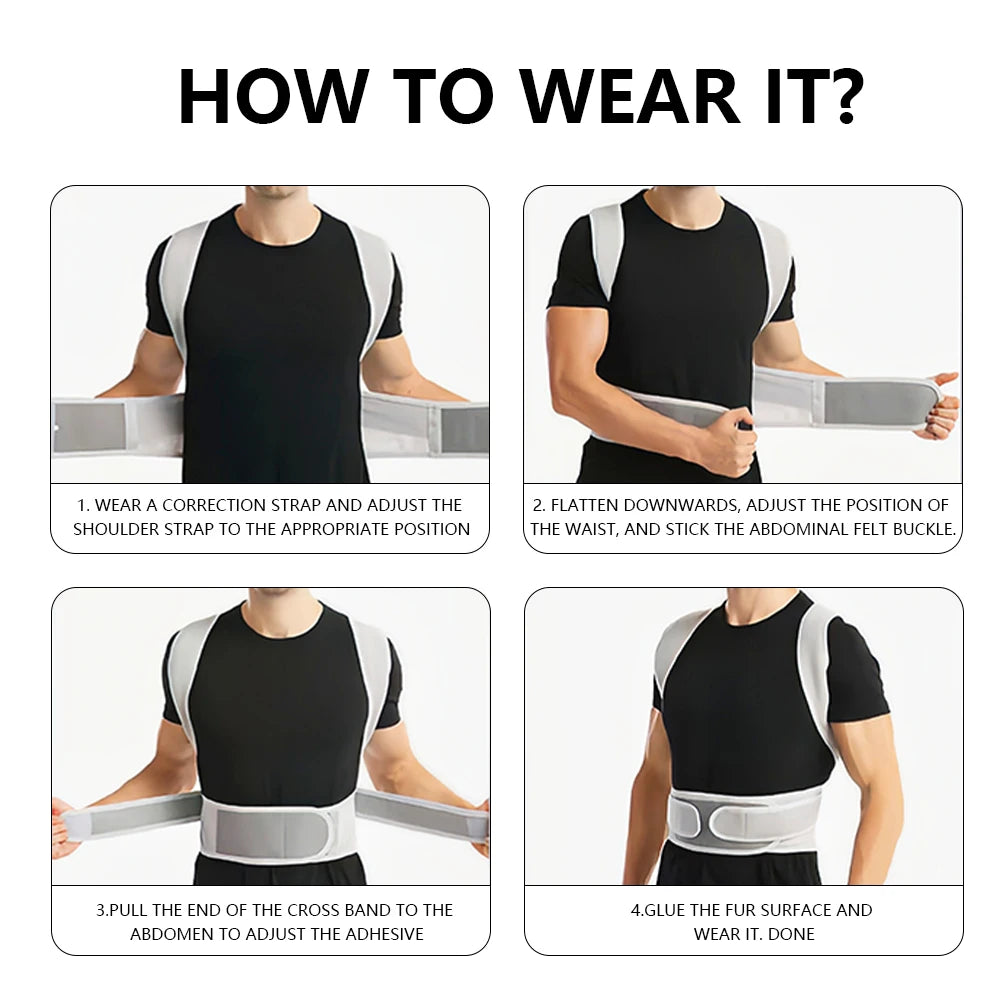 HOW TO WEAR IT?

1. WEAR A CORRECTION STRAP AND ADJUST THE SHOULDER STRAP TO THE APPROPRIATE POSITION

2. FLATTEN DOWNWARDS, ADJUST THE POSITION OF THE WAIST, AND STICK THE ABDOMINAL FELT BUCKLE.

3.PULL THE END OF THE CROSS BAND TO THE ABDOMEN TO ADJUST THE ADHESIVE

4.GLUE THE FUR SURFACE AND WEAR IT. DONE