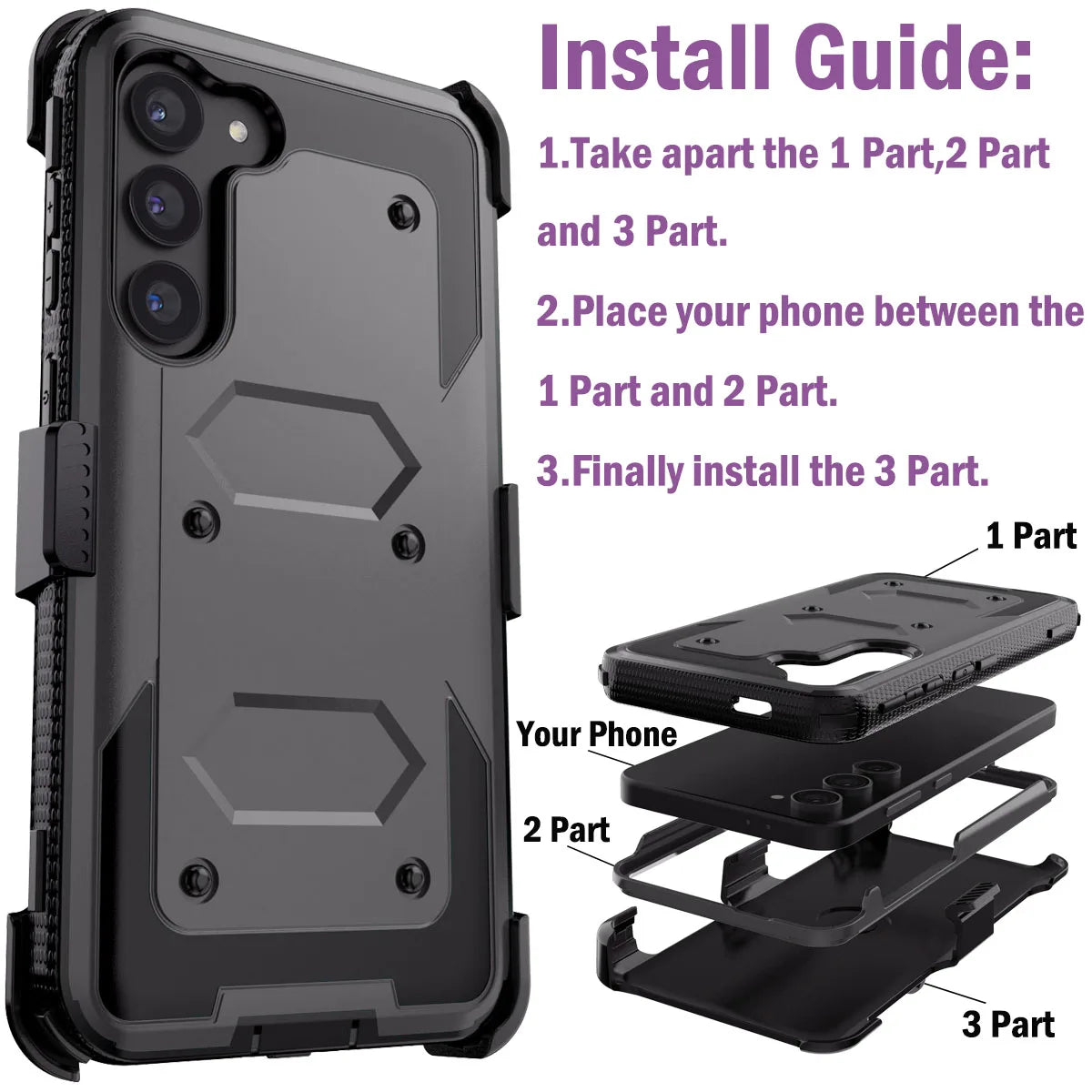 Install Guide:

1.Take apart the 1 Part,2 Part and 3 Part.

2.Place your phone between the 1 Part and 2 Part.

3.Finally install the 3 Part.

1 Part

Your Phone

2 Part

3 Part