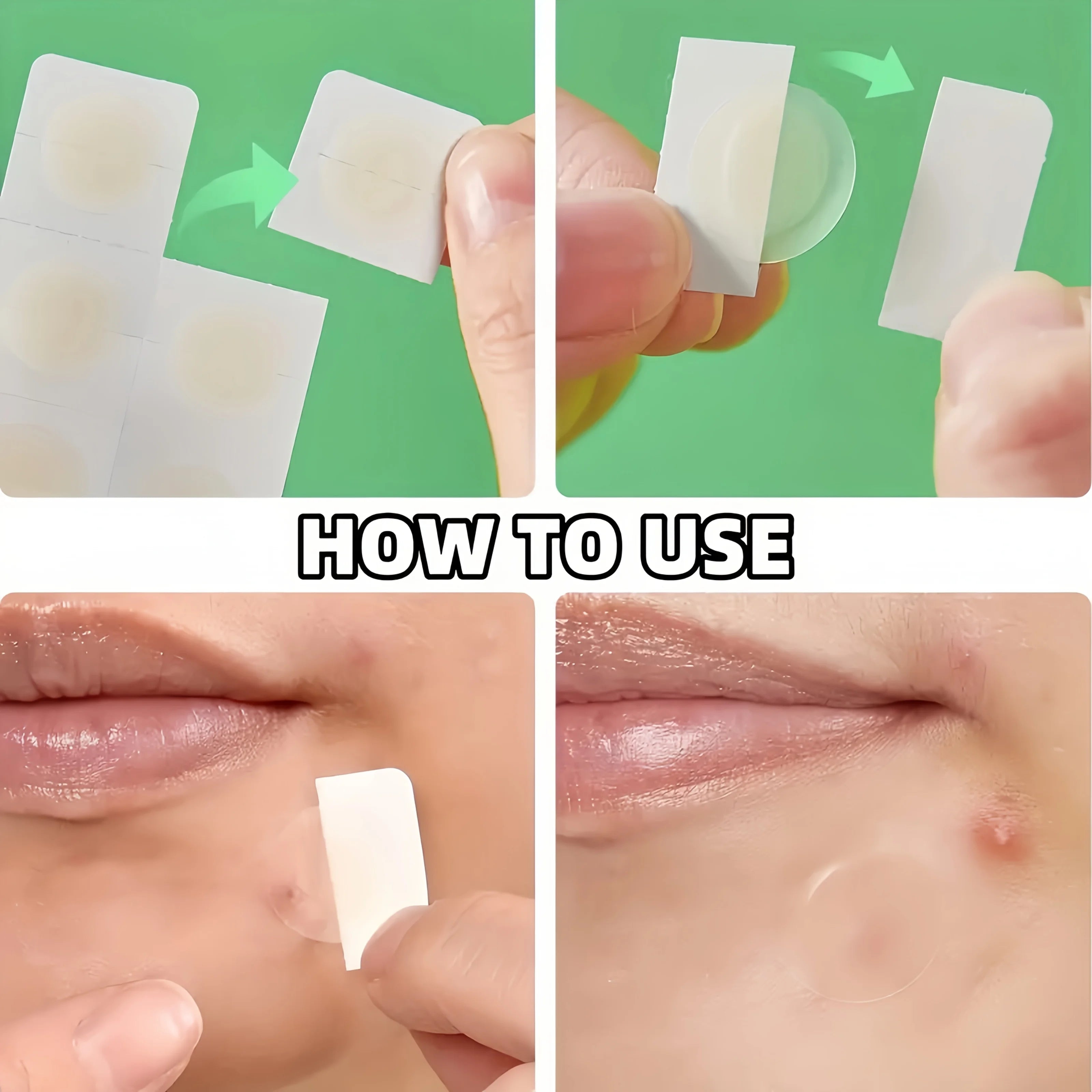 HOW TO USE