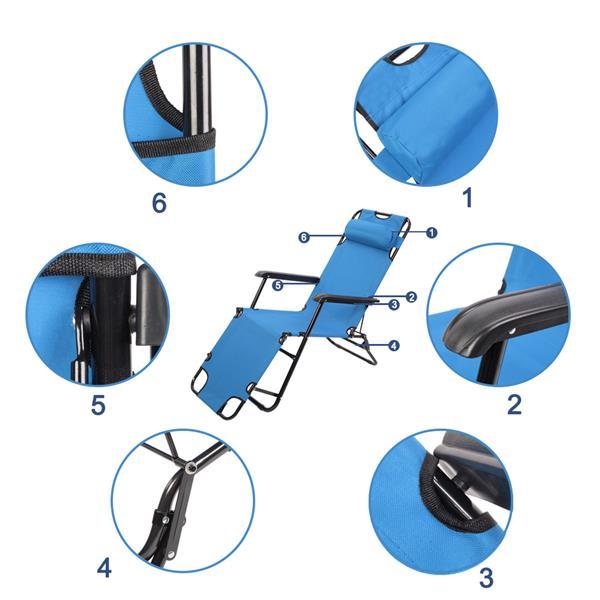 6

1

6

1

5

2

3

4

5

2

4

3