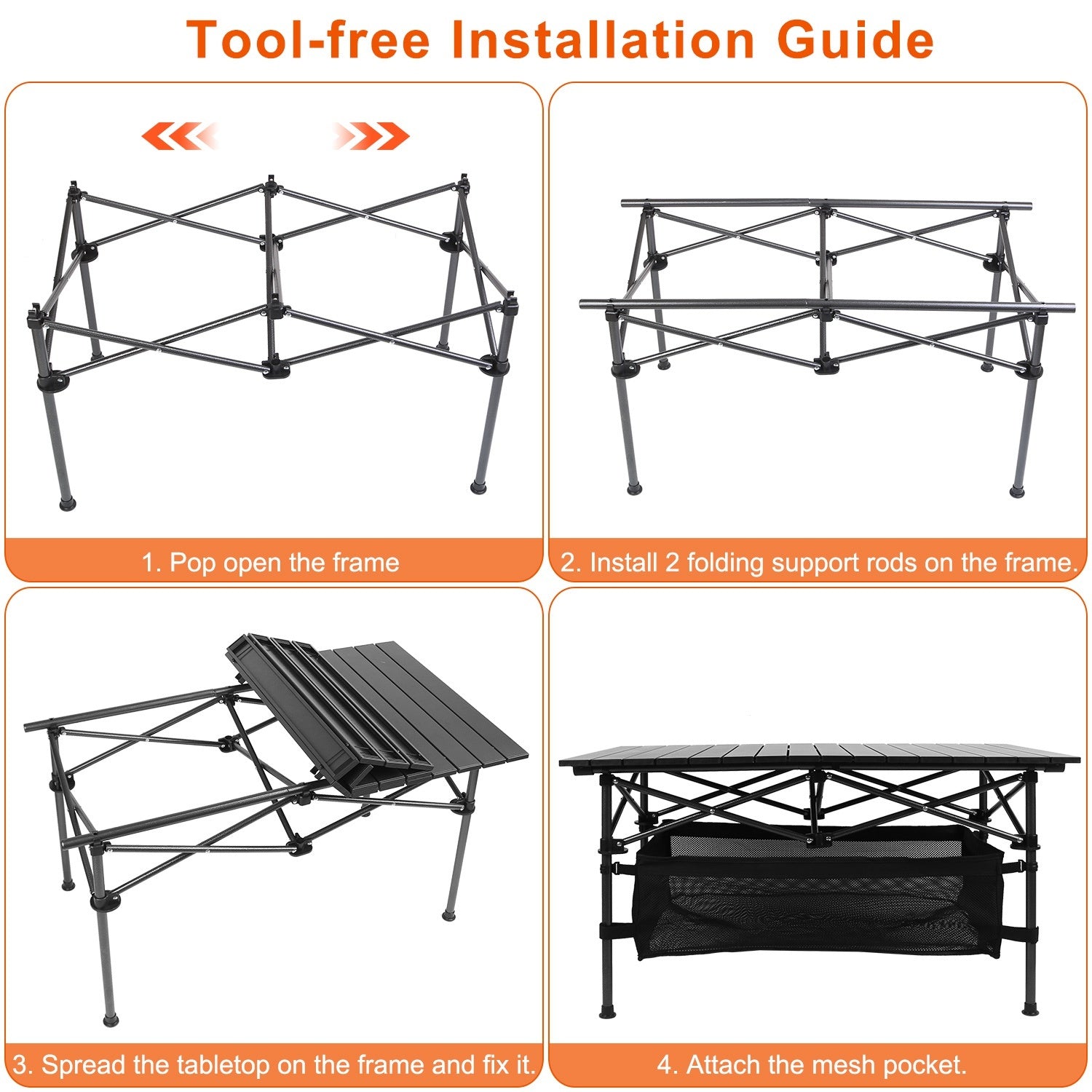 Tool-free Installation Guide

1. Pop open the frame

2. Install 2 folding support rods on the frame.

3. Spread the tabletop on the frame and fix it.

4. Attach the mesh pocket.