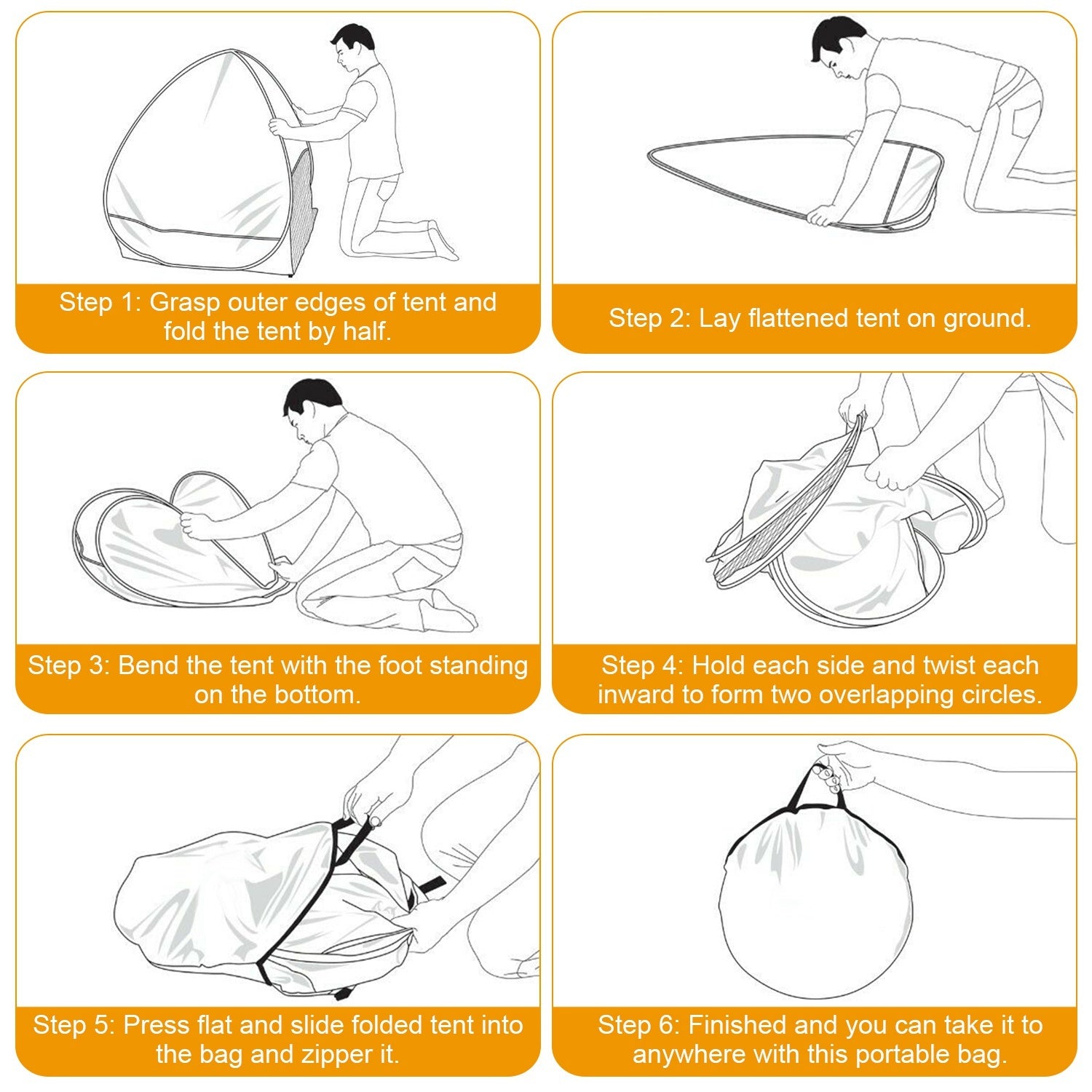 Step 1: Grasp outer edges of tent and fold the tent by half.

Step 2: Lay flattened tent on ground.

Step 3: Bend the tent with the foot standing on the bottom.

Step 4: Hold each side and twist each inward to form two overlapping circles.

Step 5: Press flat and slide folded tent into the bag and zipper it.

Step 6: Finished and you can take it to anywhere with this portable bag.