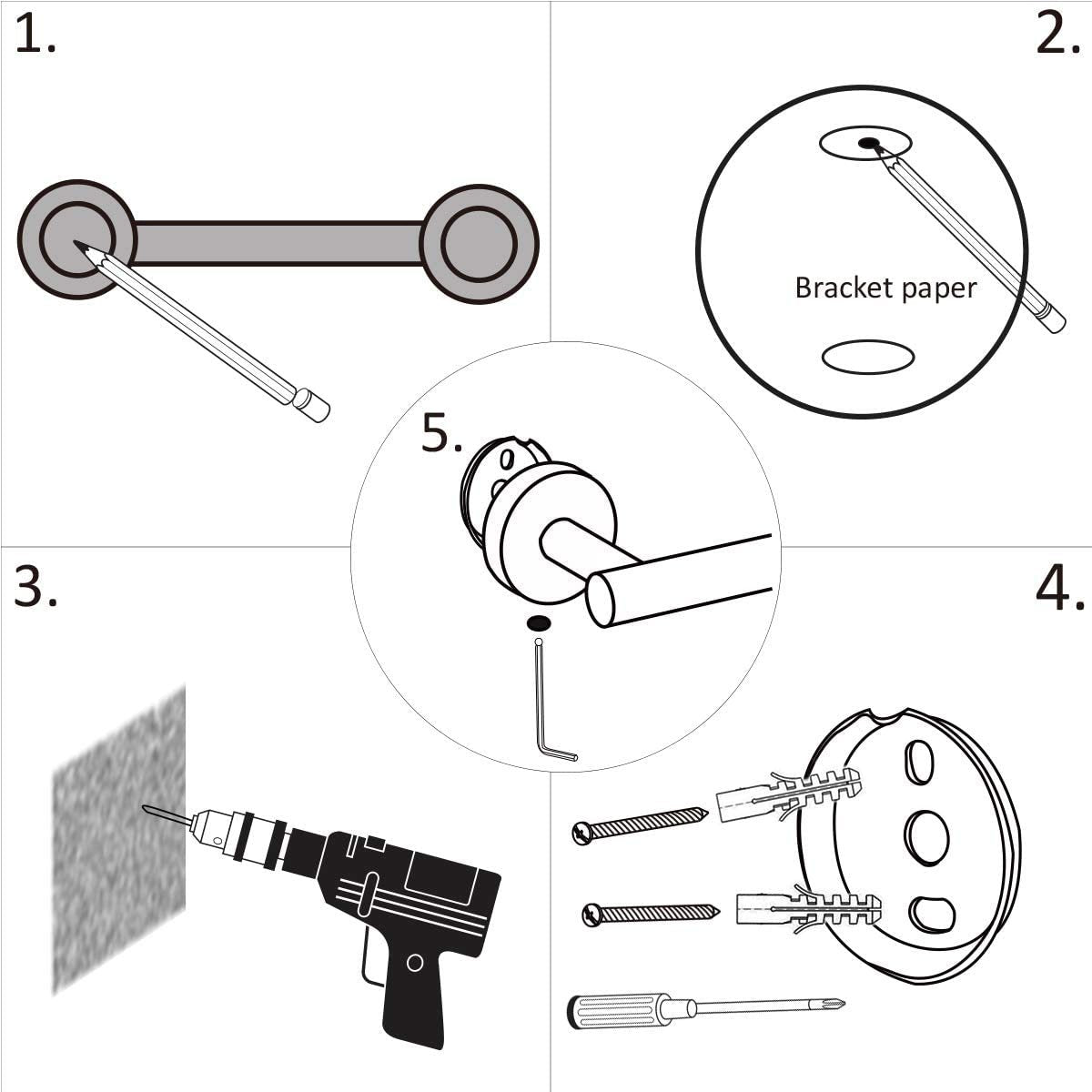 1.

2.

Bracket paper

5.

3.

4.